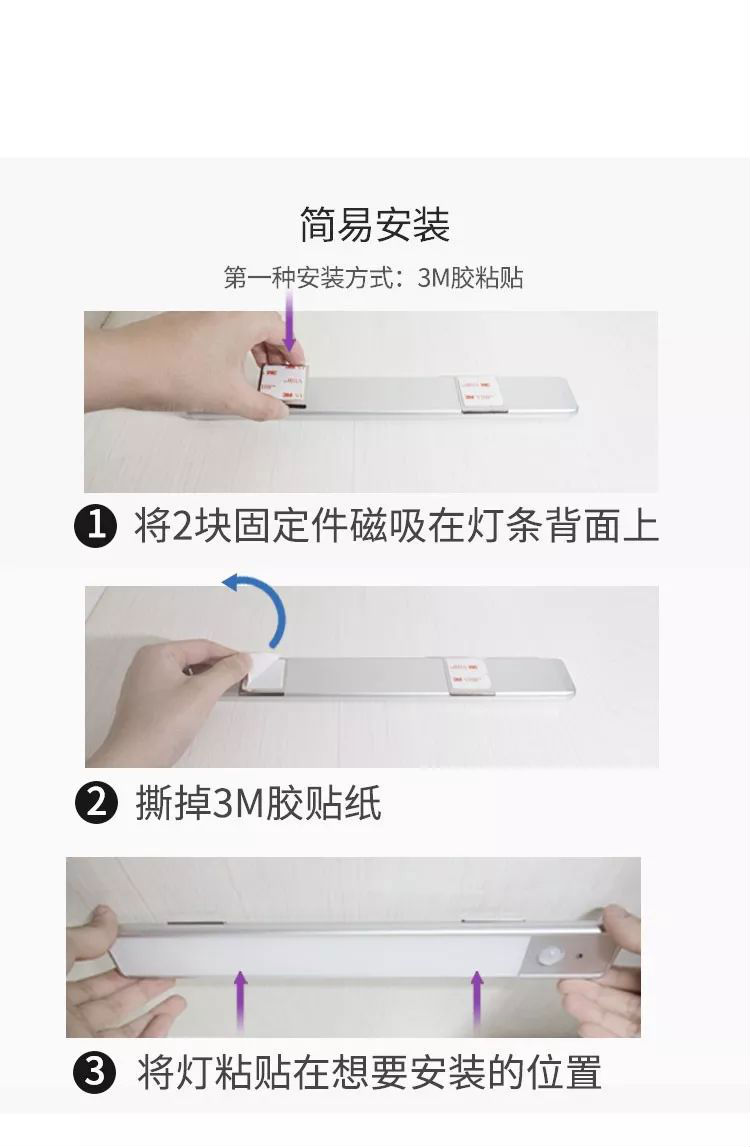 简易安装

第一种安装方式：3M胶粘贴

3M

❶ 将2块固定件磁吸在灯条背面上

❷ 撕掉3M胶贴纸

❸ 将灯粘贴在想要安装的位置