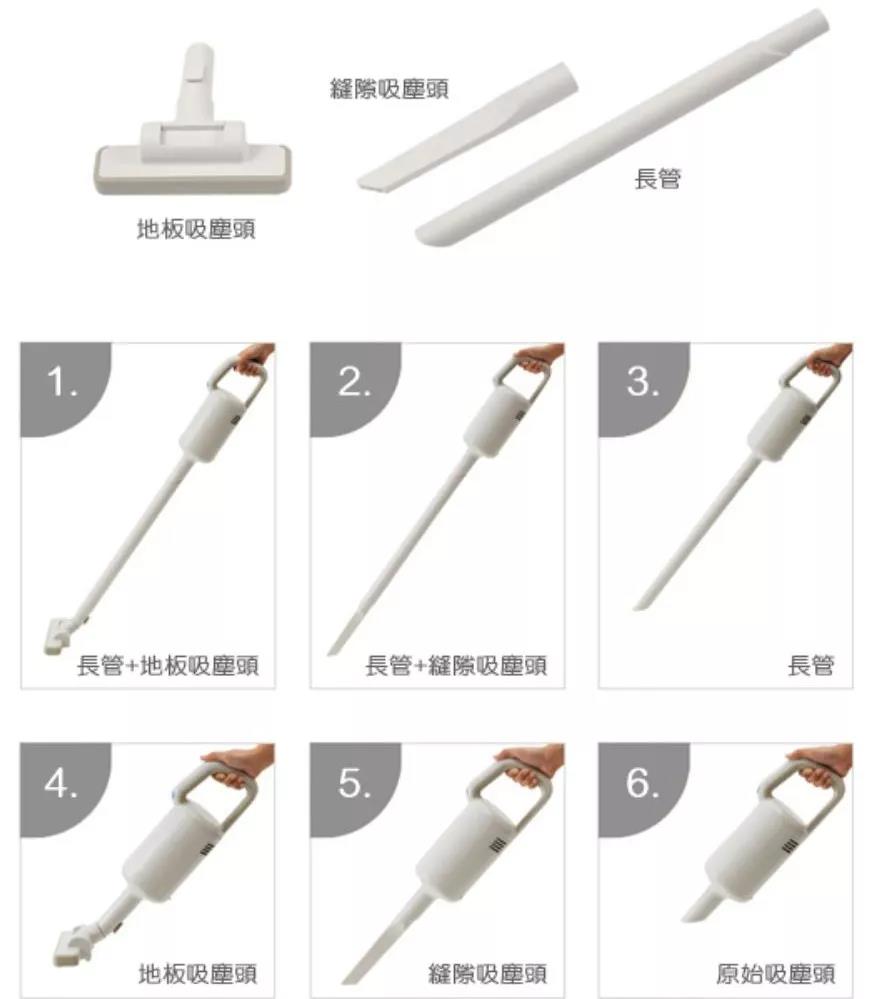 縫隙吸塵頭

長管

地板吸塵頭

1.

長管+地板吸塵頭

2.

長管+縫隙吸塵頭

3.

長管

4.

地板吸塵頭

5.

縫隙吸塵頭

6.

原始吸塵頭